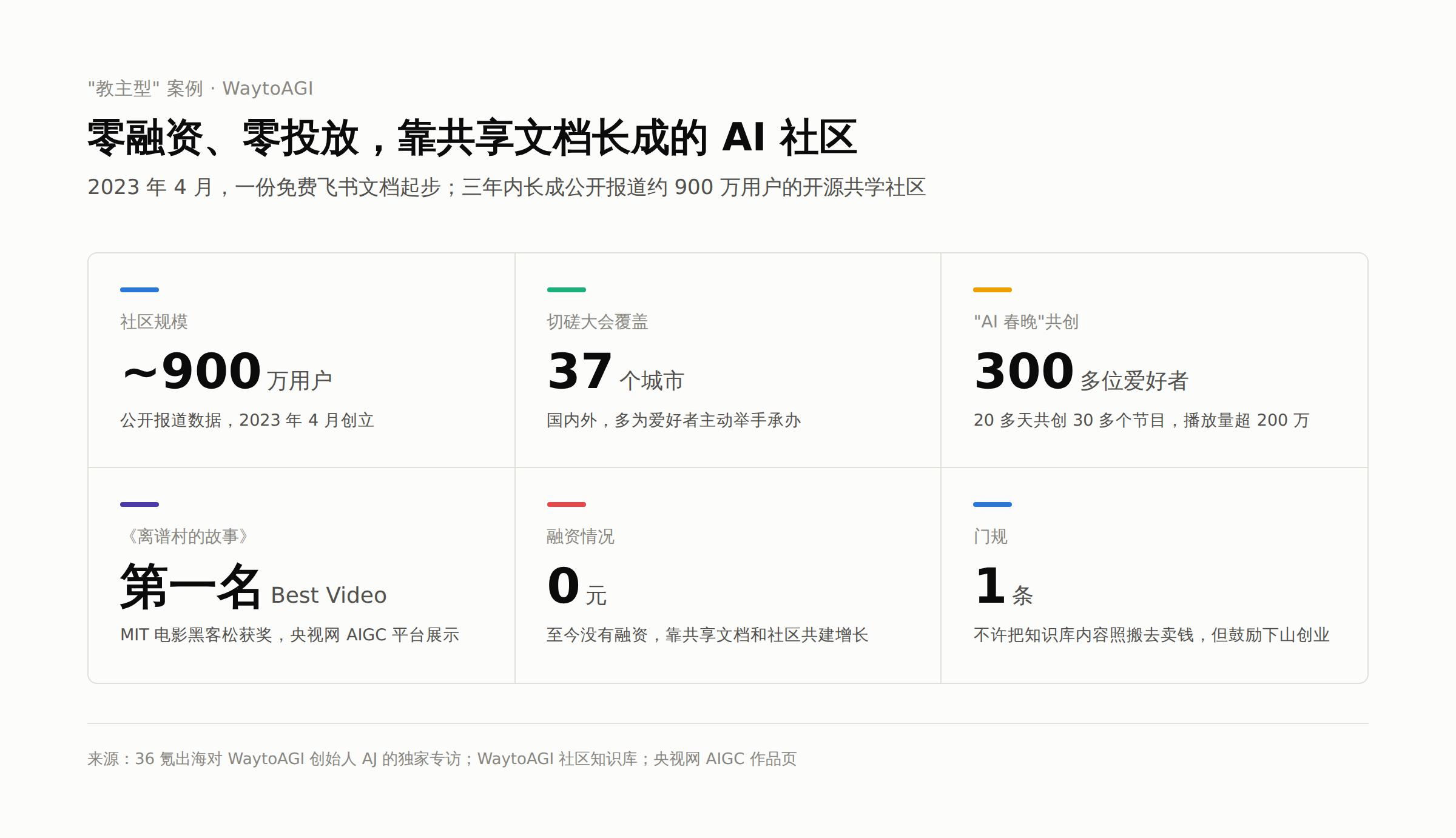 "教主型" 案例 · WaytoAGI

零融资、零投放，靠共享文档长成的 AI 社区

2023 年 4 月，一份免费飞书文档起步；三年内长成公开报道约 900 万用户的开源共学社区

社区规模
~900 万用户
公开报道数据，2023 年 4 月创立

切磋大会覆盖
37 个城市
国内外，多为爱好者主动举手承办

"AI 春晚"共创
300 多位爱好者
20 多天共创 30 多个节目，播放量超 200 万

《离谱村的故事》
第一名 Best Video
MIT 电影黑客松获奖，央视网 AIGC 平台展示

融资情况
0 元
至今没有融资，靠共享文档和社区共建增长

门规
1 条
不许把知识库内容照搬去卖钱，但鼓励下山创业

来源：36 氪出海对 WaytoAGI 创始人 AJ 的独家专访；WaytoAGI 社区知识库；央视网 AIGC 作品页